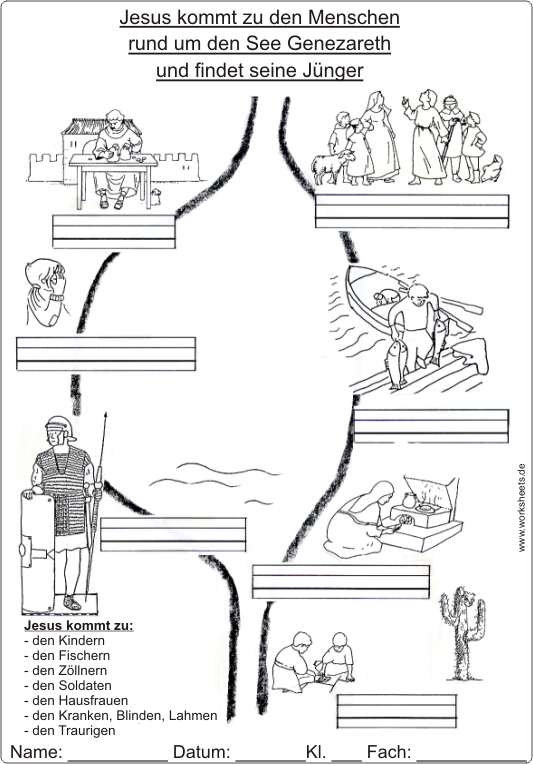 Jesus kommt zu den Menschen
rund um den See Genezareth
und findet seine Jünger

www.worksheets.de

Jesus kommt zu:
- den Kindern
- den Fischern
- den Zöllnern
- den Soldaten
- den Hausfrauen
- den Kranken, Blinden, Lahmen
- den Traurigen

Name: Datum: Kl. Fach: