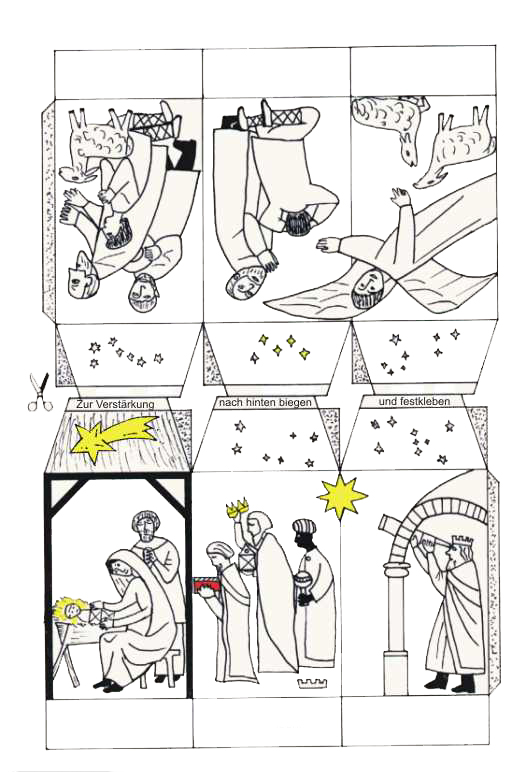 Zur Verstärkung

nach hinten biegen

und festkleben