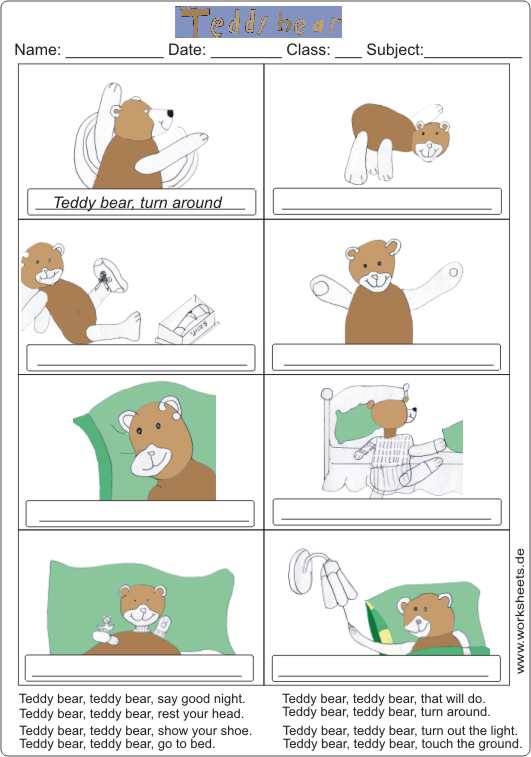 Teddy bear

Name: ___________ Date: ________ Class: ___ Subject:___________

Teddy bear, turn around

www.worksheets.de

Teddy bear, teddy bear, say good night.
Teddy bear, teddy bear, rest your head.
Teddy bear, teddy bear, show your shoe.
Teddy bear, teddy bear, go to bed.

Teddy bear, teddy bear, that will do.
Teddy bear, teddy bear, turn around.
Teddy bear, teddy bear, turn out the light.
Teddy bear, teddy bear, touch the ground.